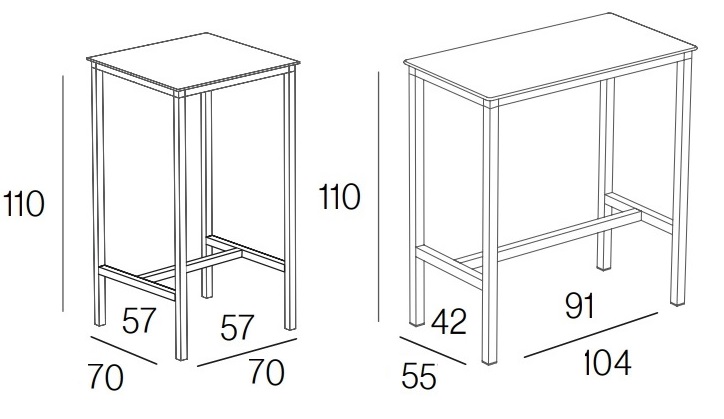 110

57

57

70

70

110

42

91

55

104