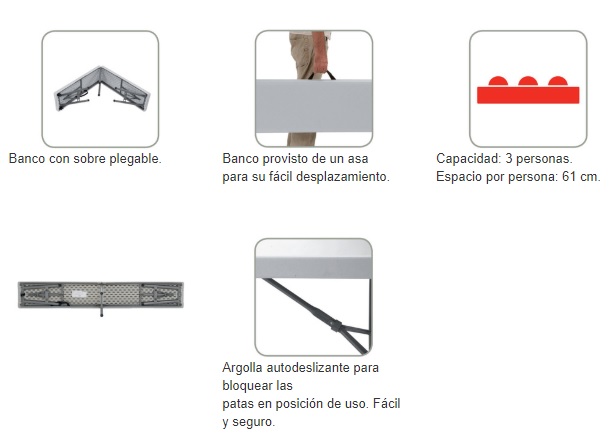 Banco con sobre plegable.

Banco provisto de un asa para su fácil desplazamiento.

Capacidad: 3 personas.
Espacio por persona: 61 cm.

Argolla autodeslizante para bloquear las
patas en posición de uso. Fácil y seguro.